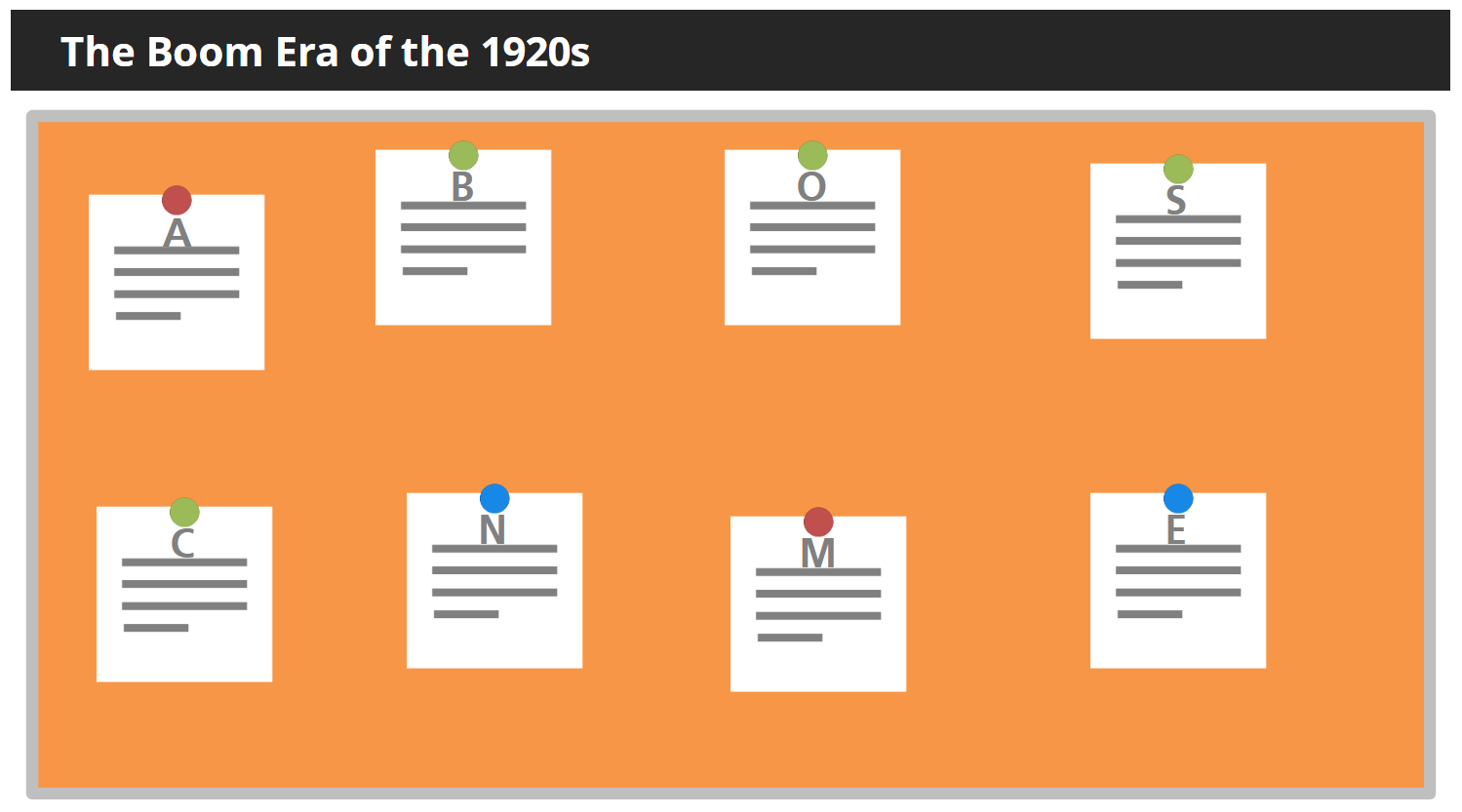 The Boom Era of the 1920s

A

B

O

S

C

N

M

E