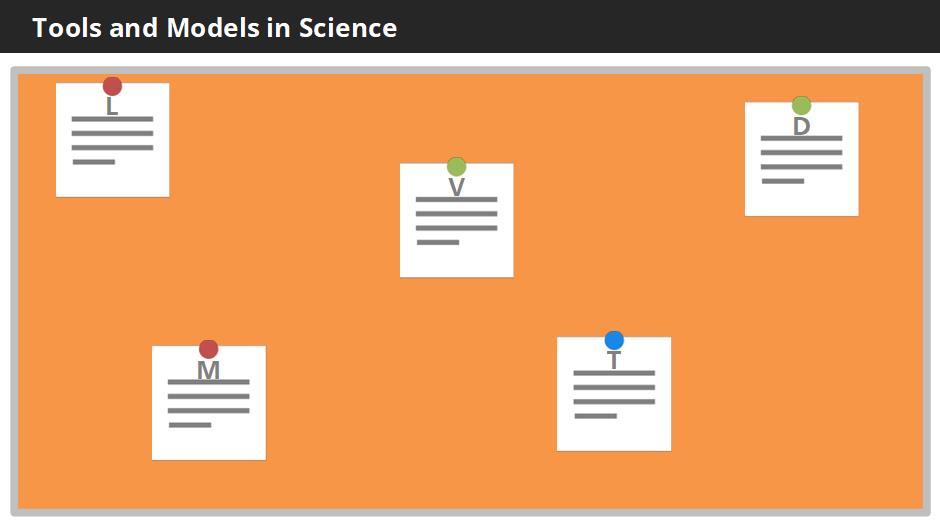 Tools and Models in Science

L

V

D

M

T