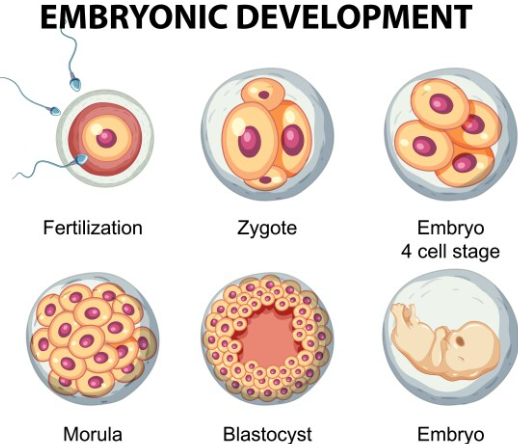 EMBRYONIC DEVELOPMENT

Fertilization

Zygote

Embryo
4 cell stage

Morula

Blastocyst

Embryo