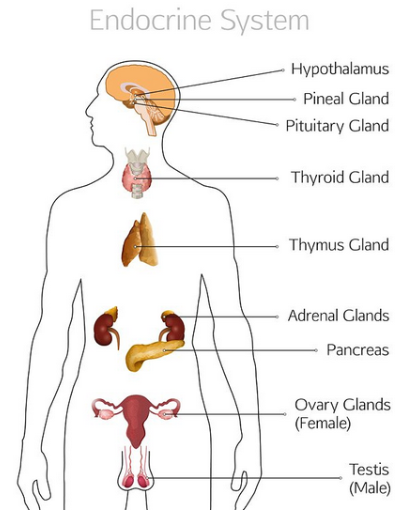 Endocrine System

Hypothalamus

Pineal Gland

Pituitary Gland

Thyroid Gland

Thymus Gland

Adrenal Glands

Pancreas

Ovary Glands (Female)

Testis (Male)