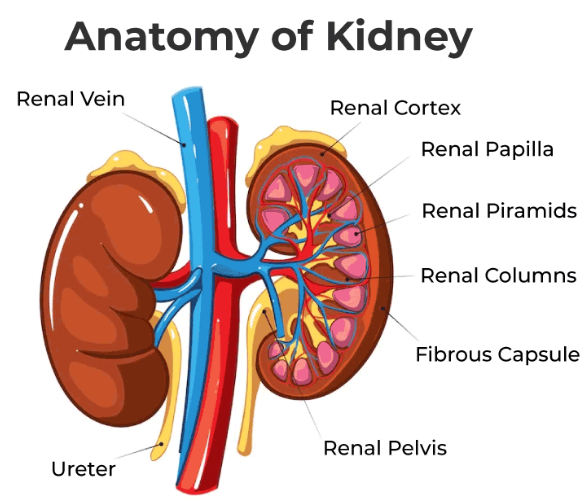 Anatomy of Kidney

Renal Vein

Renal Cortex

Renal Papilla

Renal Piramids

Renal Columns

Fibrous Capsule

Renal Pelvis

Ureter