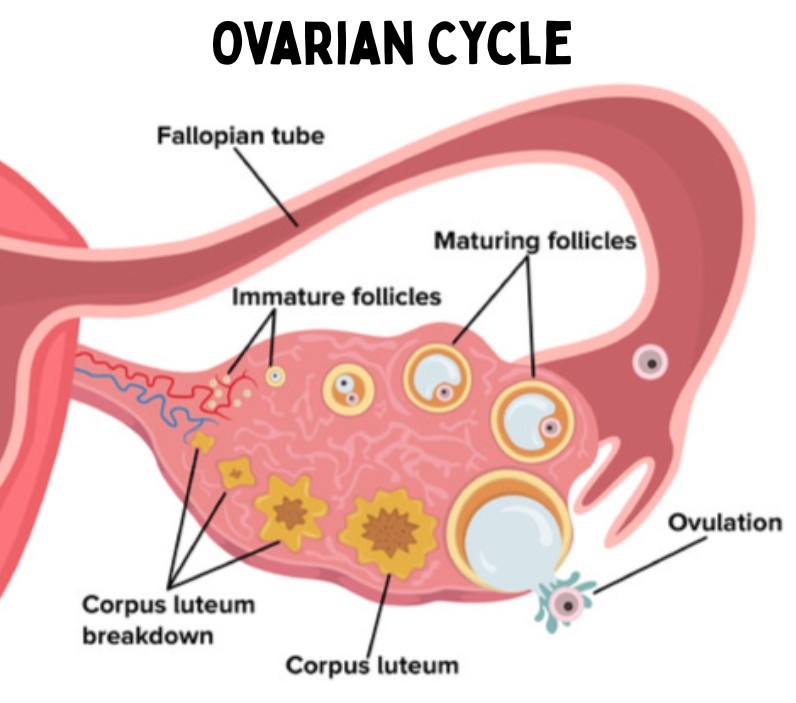 OVARIAN CYCLE

Fallopian tube

Maturing follicles

Immature follicles

Ovulation

Corpus luteum breakdown

Corpus luteum