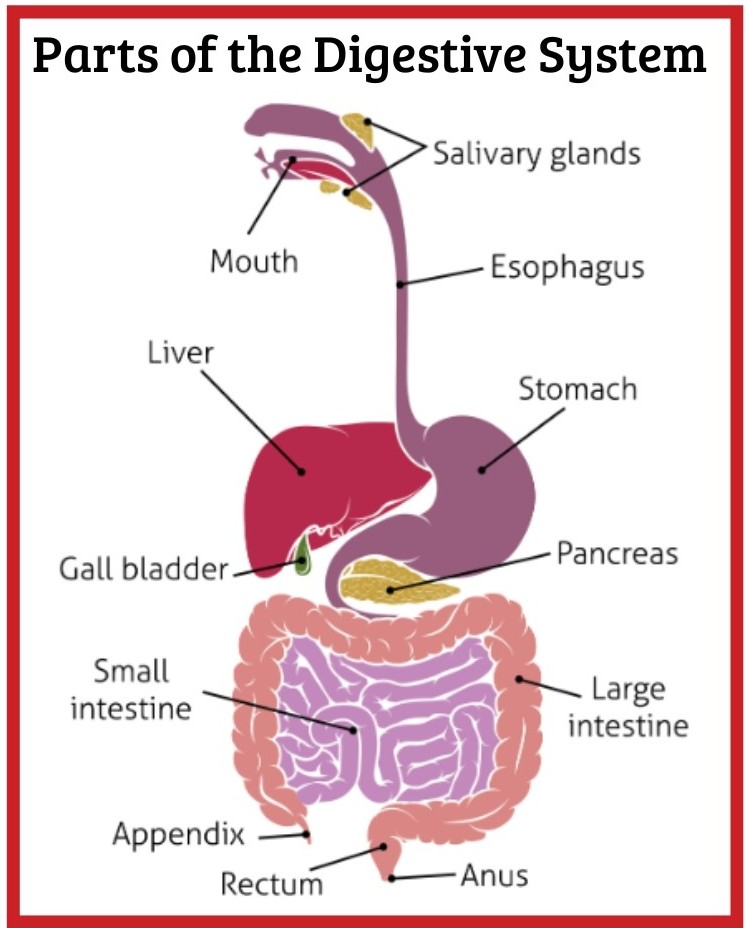 Parts of the Digestive System

Salivary glands

Mouth

Esophagus

Liver

Stomach

Gall bladder

Pancreas

Small intestine

Large intestine

Appendix

Rectum

Anus