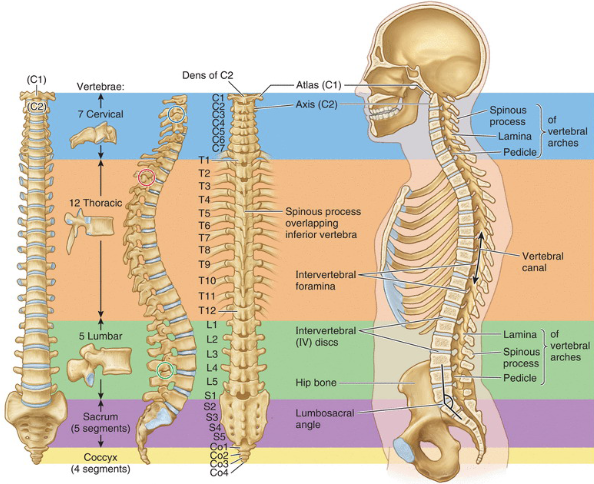 (C1)
(C2)

Vertebrae:
7 Cervical
12 Thoracic
5 Lumbar
Sacrum (5 segments)
Coccyx (4 segments)

Dens of C2
C1
C2
C3
C4
C5
C6
C7
T1
T2
T3
T4
T5
T6
T7
T8
T9
T10
T11
T12
L1
L2
L3
L4
L5
S1
S2
S3
S4
S5
Co1
Co2
Co3
Co4

Atlas (C1)
Axis (C2)
Spinous process overlapping inferior vertebra
Intervertebral foramina
Intervertebral (IV) discs
Hip bone
Lumbosacral angle

Spinous process
Lamina
Pedicle
of vertebral arches
Vertebral canal
Lamina
Spinous process
Pedicle
of vertebral arches