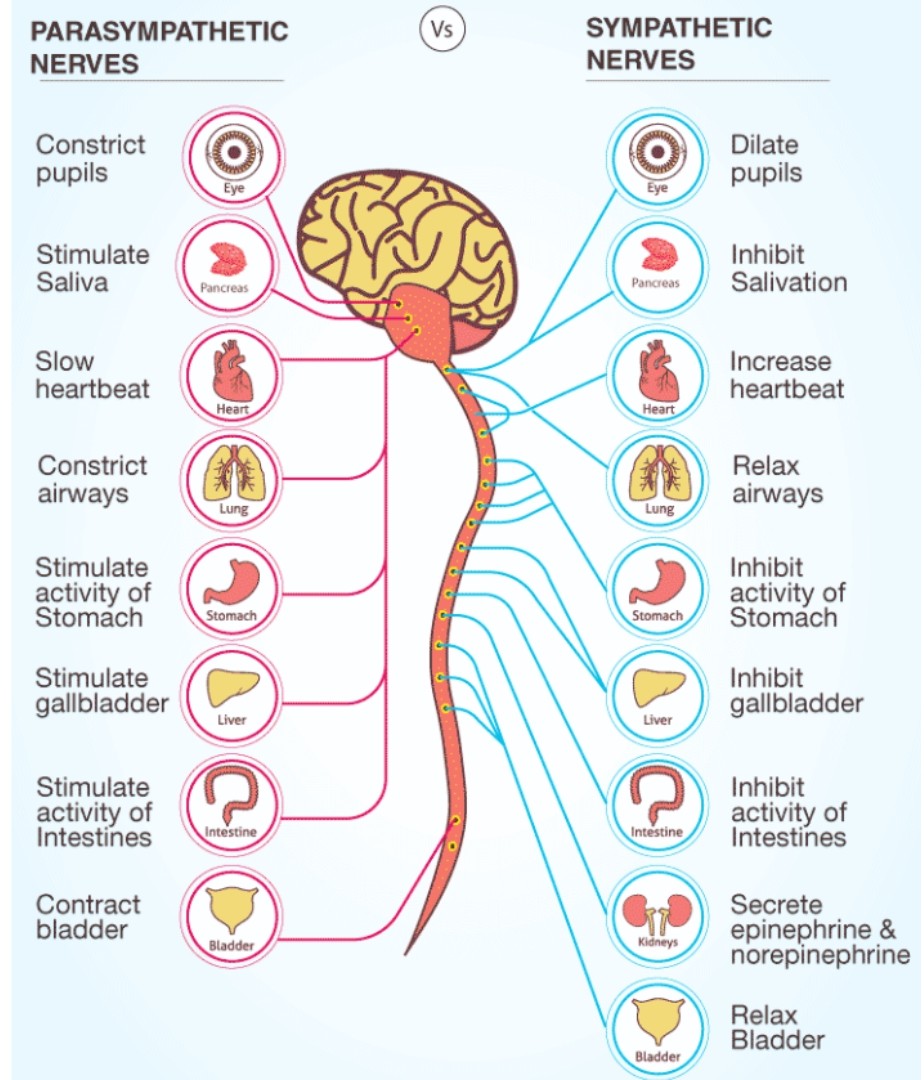 PARASYMPATHETIC NERVES

Vs

SYMPATHETIC NERVES

Constrict pupils
Eye

Stimulate Saliva
Pancreas

Slow heartbeat
Heart

Constrict airways
Lung

Stimulate activity of Stomach
Stomach

Stimulate gallbladder
Liver

Stimulate activity of Intestines
Intestine

Contract bladder
Bladder

Eye
Dilate pupils

Pancreas
Inhibit Salivation

Heart
Increase heartbeat

Lung
Relax airways

Stomach
Inhibit activity of Stomach

Liver
Inhibit gallbladder

Intestine
Inhibit activity of Intestines

Kidneys
Secrete epinephrine & norepinephrine

Bladder
Relax Bladder