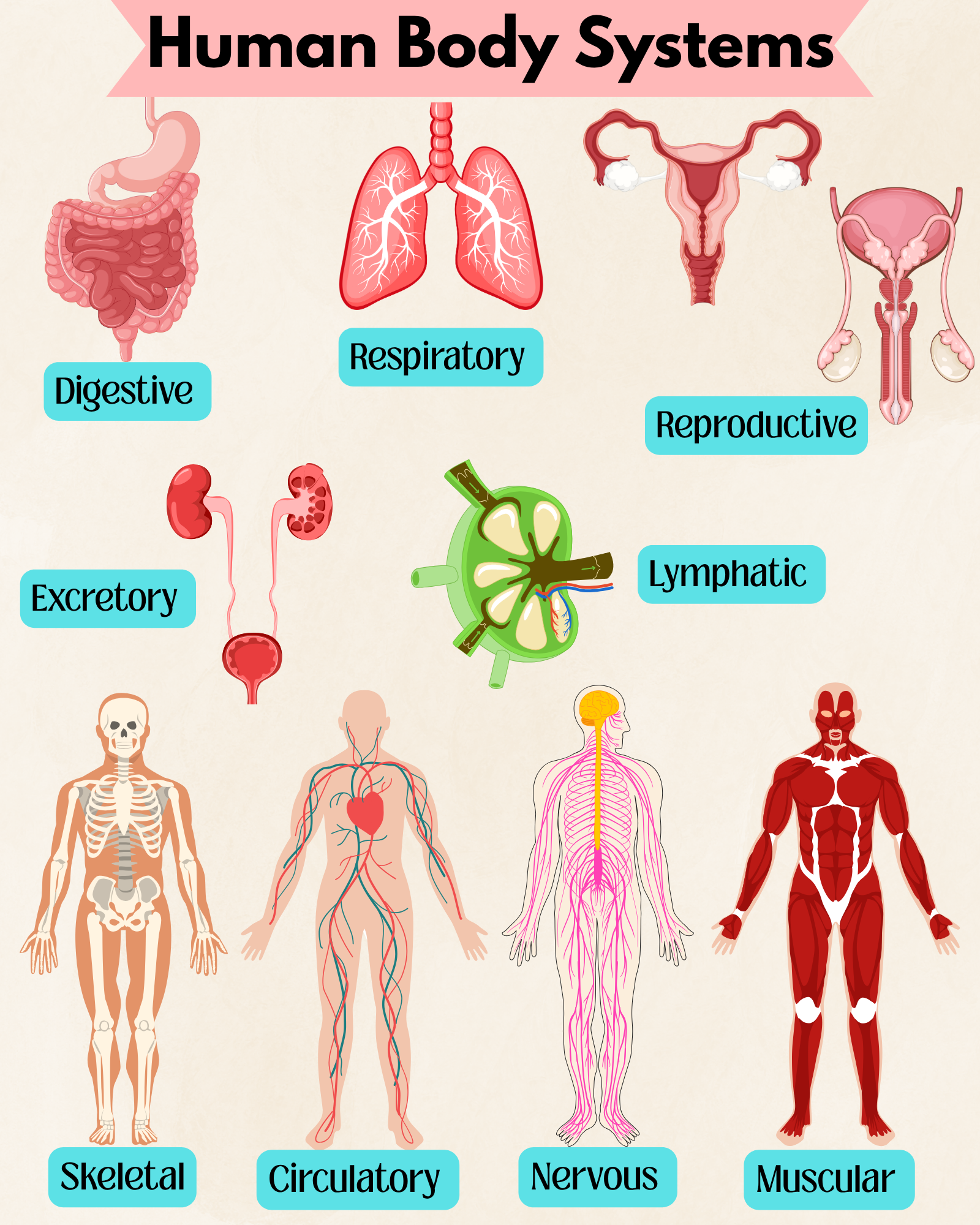 Human Body Systems

Digestive

Respiratory

Reproductive

Excretory

Lymphatic

Skeletal

Circulatory

Nervous

Muscular